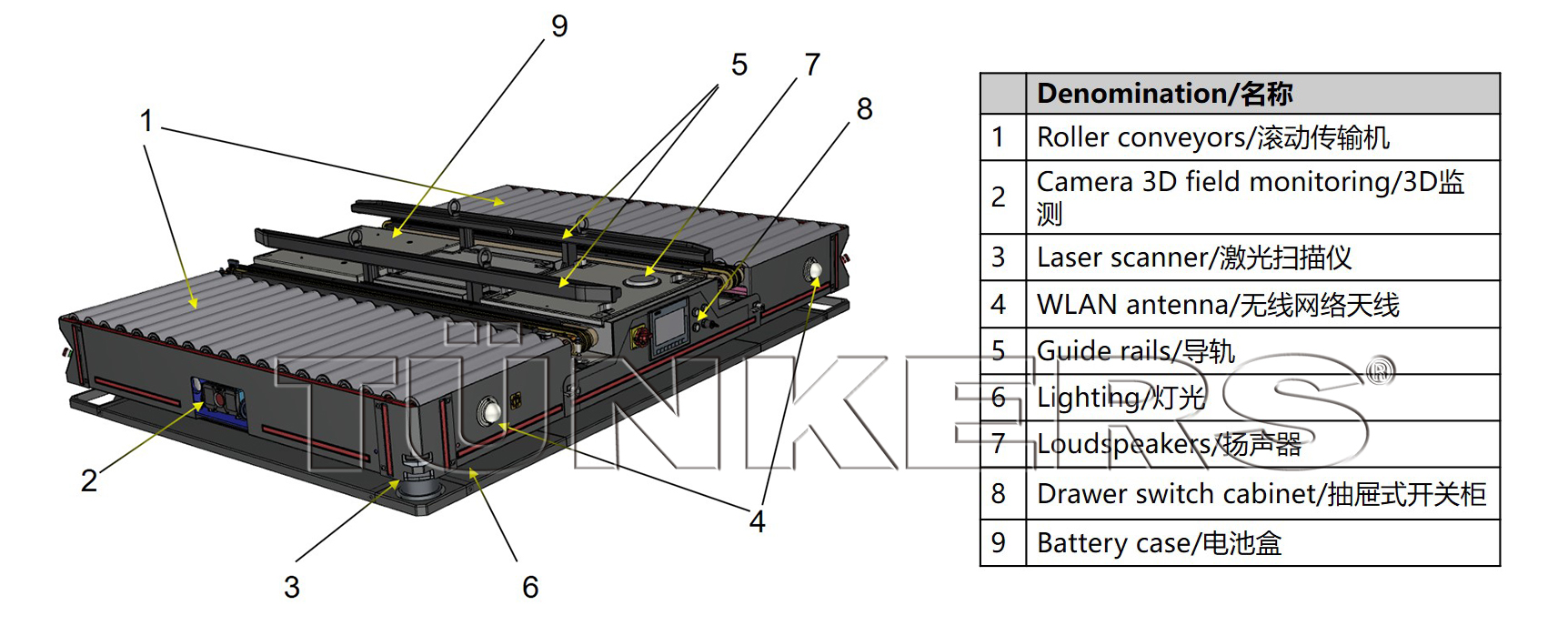 9

5

7

8

1

2

3

6

4

TÜNKERS®

| | Denomination/名称 |
|---|---|
| 1 | Roller conveyors/滚动传输机 |
| 2 | Camera 3D field monitoring/3D监测 |
| 3 | Laser scanner/激光扫描仪 |
| 4 | WLAN antenna/无线网络天线 |
| 5 | Guide rails/导轨 |
| 6 | Lighting/灯光 |
| 7 | Loudspeakers/扬声器 |
| 8 | Drawer switch cabinet/抽屉式开关柜 |
| 9 | Battery case/电池盒 |